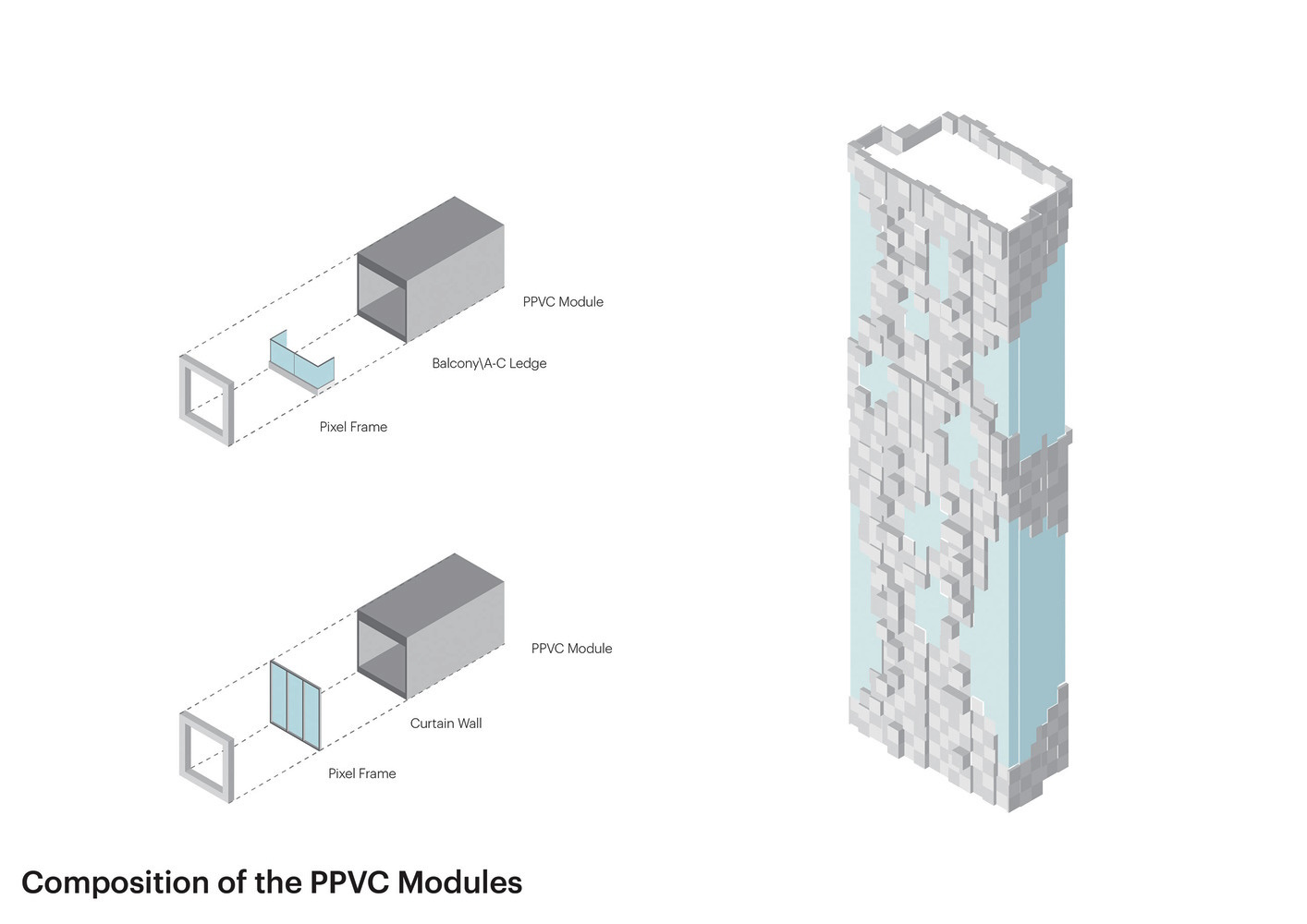 PPVC Module

Balcony\A-C Ledge

Pixel Frame

PPVC Module

Curtain Wall

Pixel Frame

Composition of the PPVC Modules